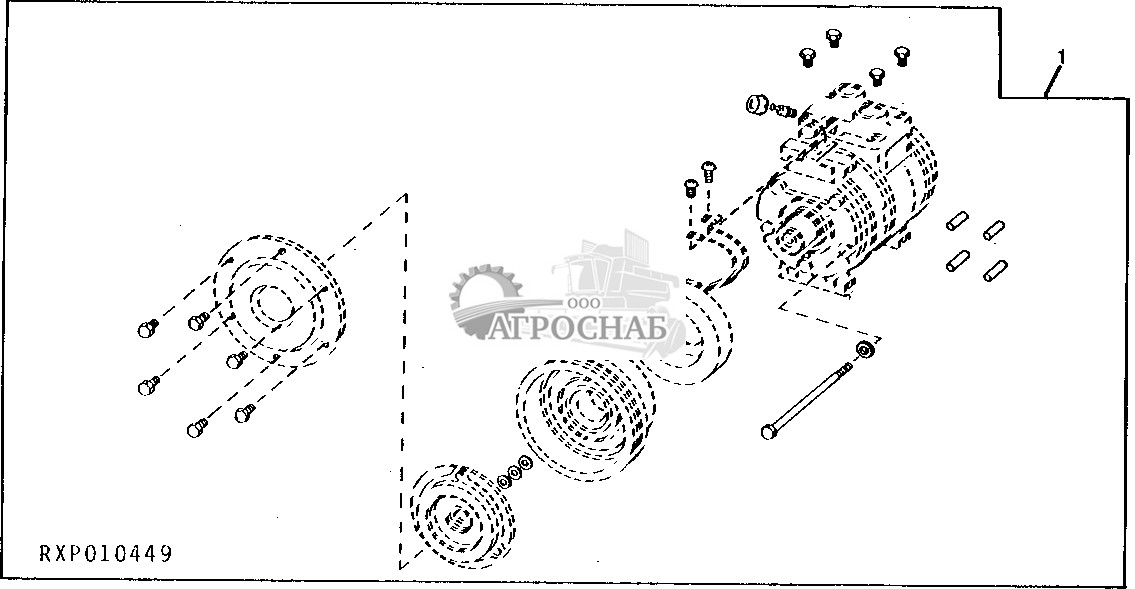 1
ООО
АГРОСНАБ
RXP010449